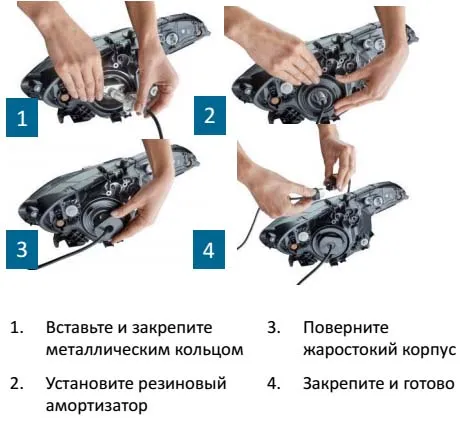 1

2

3

4

1. Вставьте и закрепите металлическим кольцом

2. Установите резиновый амортизатор

3. Поверните жаростокий корпус

4. Закрепите и готово